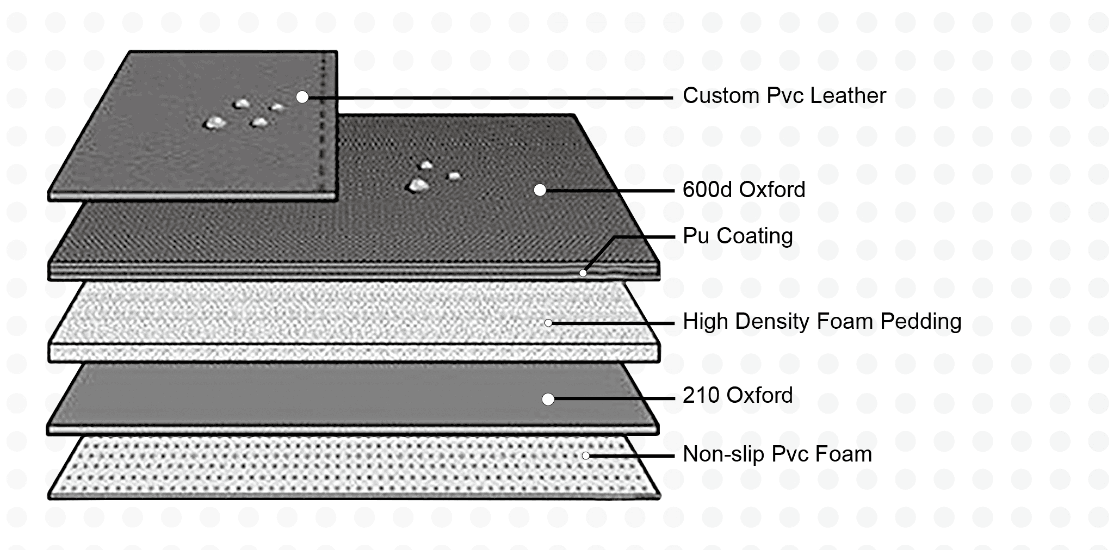 Custom Pvc Leather

600d Oxford

Pu Coating

High Density Foam Pedding

210 Oxford

Non-slip Pvc Foam